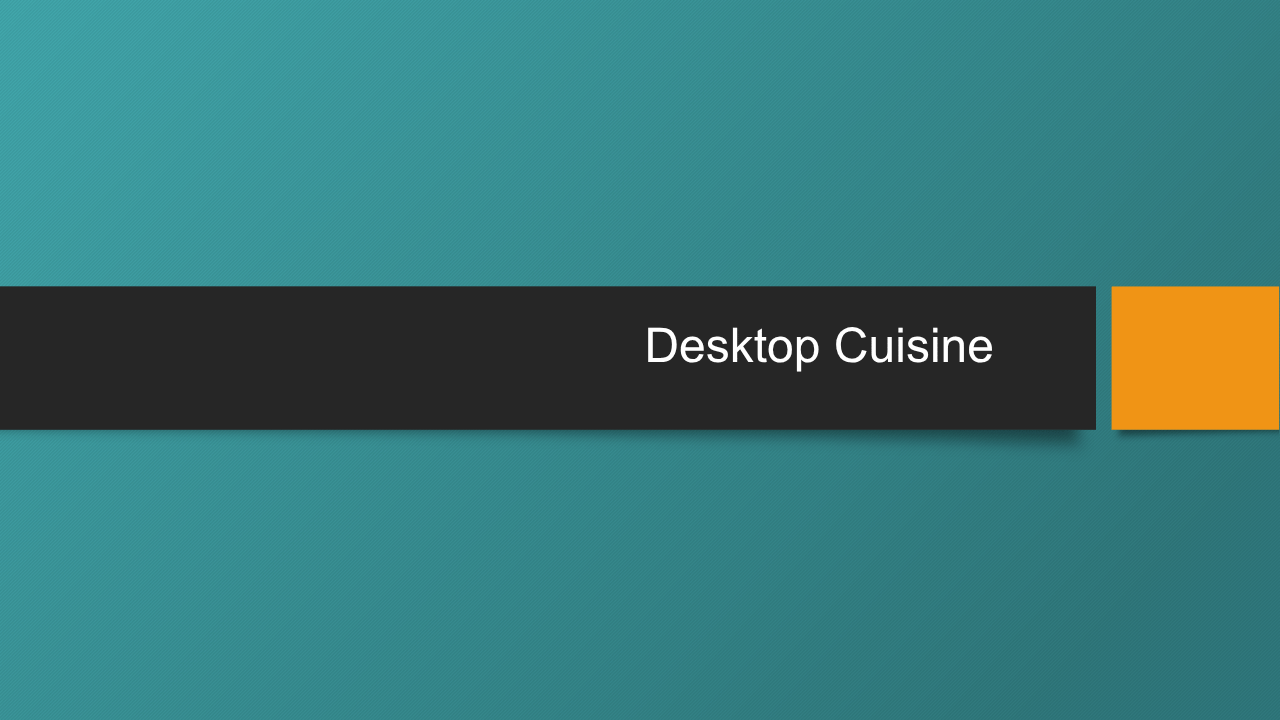 Desktop Cuisine